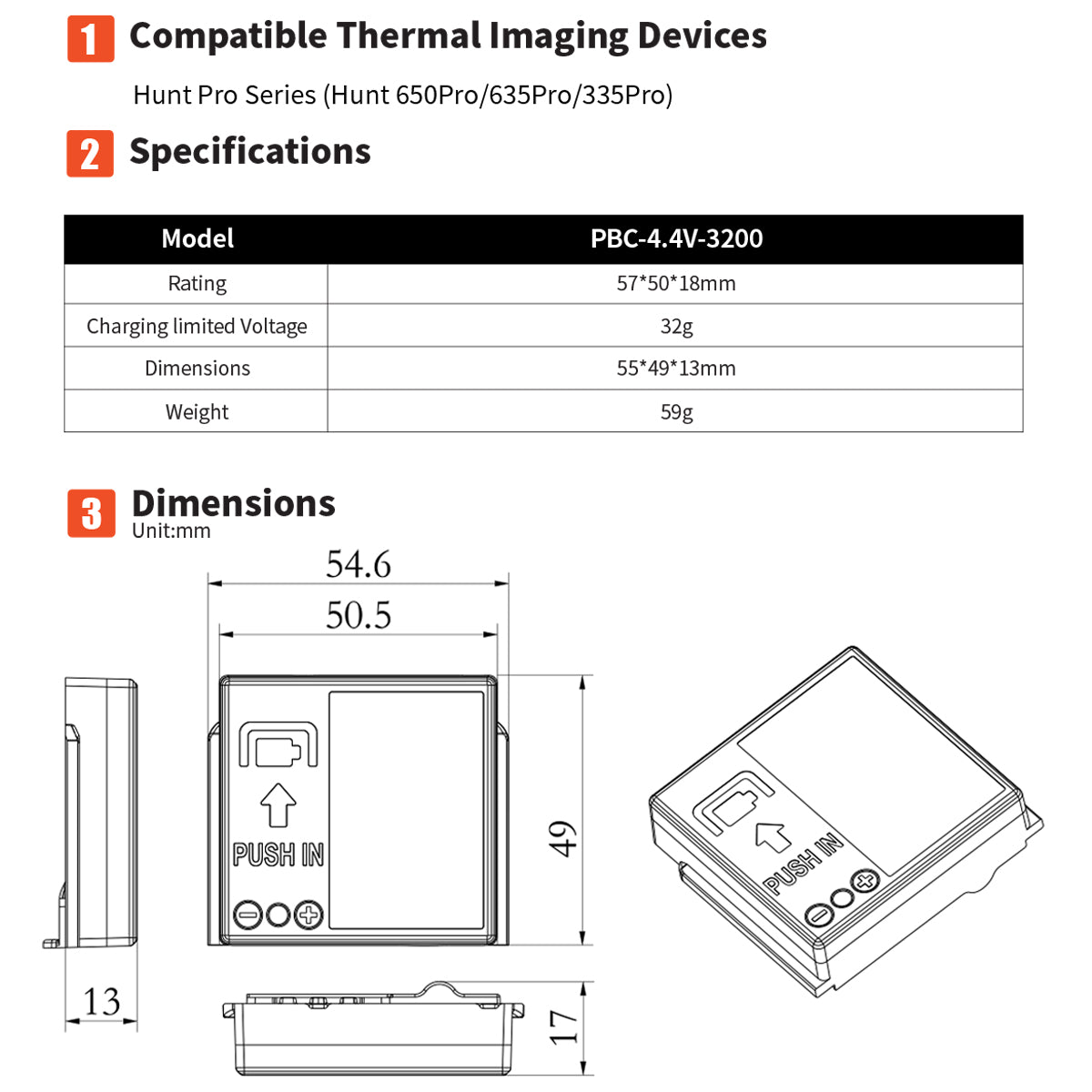 1 Compatible Thermal Imaging Devices

Hunt Pro Series (Hunt 650Pro/635Pro/335Pro)

2 Specifications

| Model | PBC-4.4V-3200 |
|---|---|
| Rating | 57*50*18mm |
| Charging limited Voltage | 32g |
| Dimensions | 55*49*13mm |
| Weight | 59g |

3 Dimensions
Unit:mm

54.6
50.5
PUSH IN
49
13
17
PUSH IN